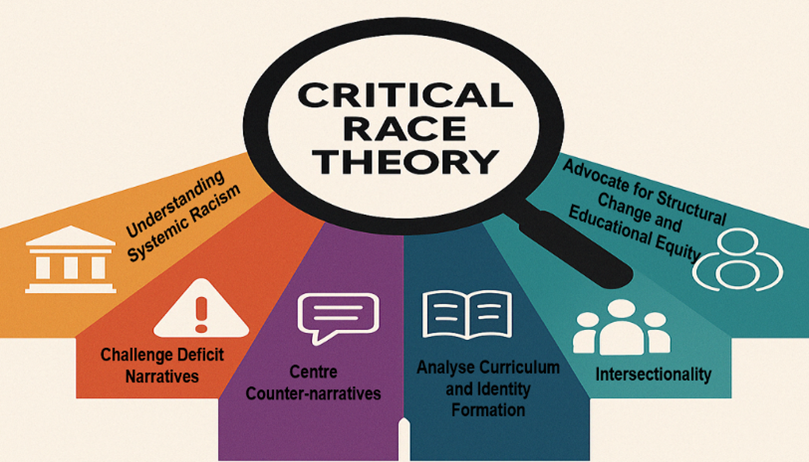 CRITICAL RACE THEORY

Understanding Systemic Racism

Challenge Deficit Narratives

Centre Counter-narratives

Analyse Curriculum and Identity Formation

Intersectionality

Advocate for Structural Change and Educational Equity